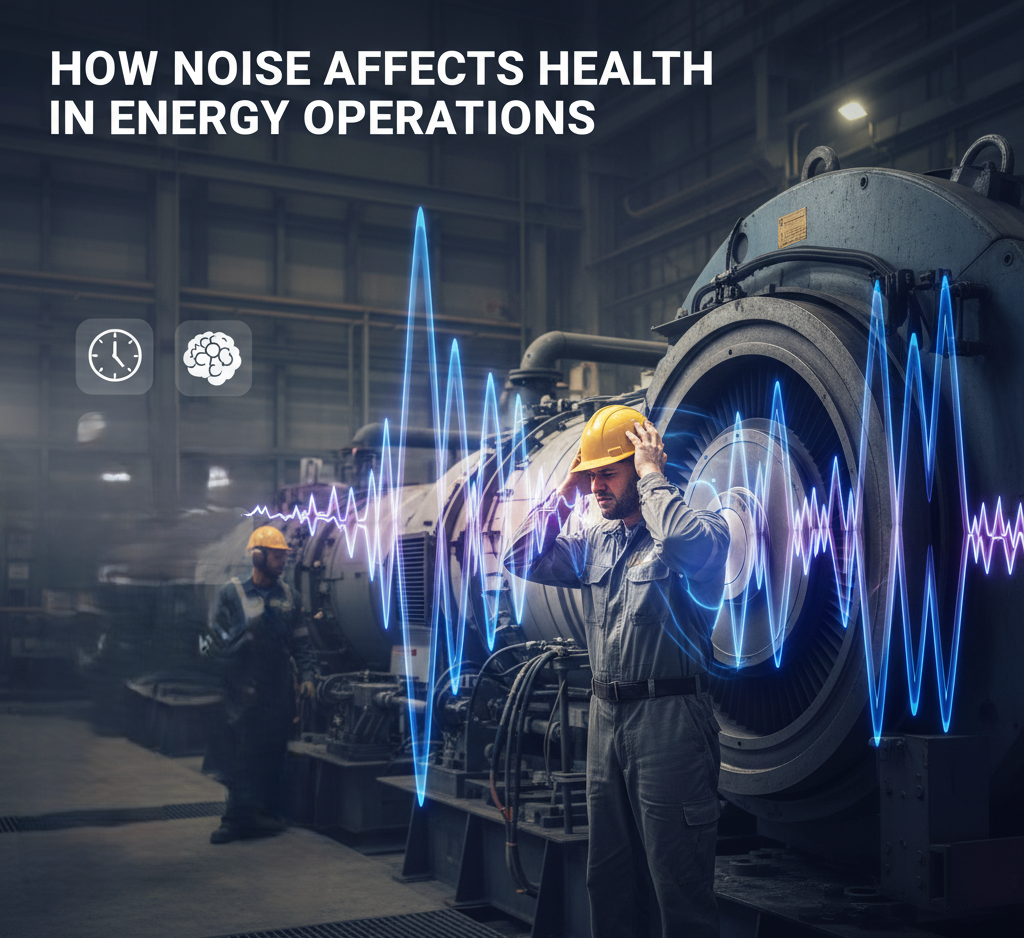 HOW NOISE AFFECTS HEALTH IN ENERGY OPERATIONS